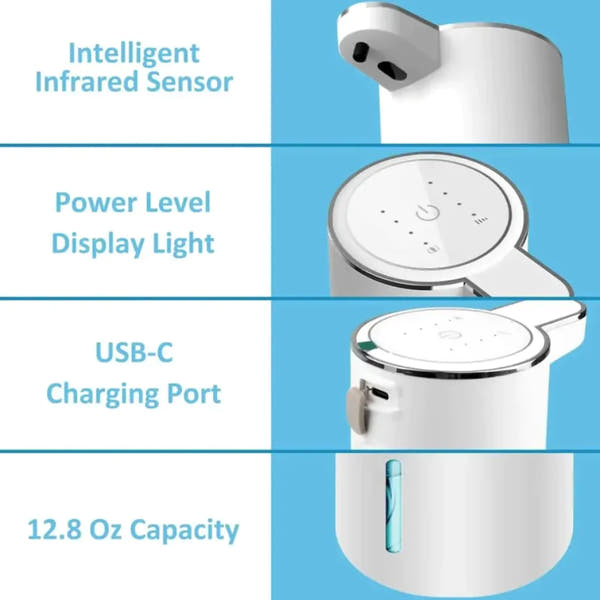 Intelligent Infrared Sensor

Power Level Display Light

USB-C Charging Port

12.8 Oz Capacity